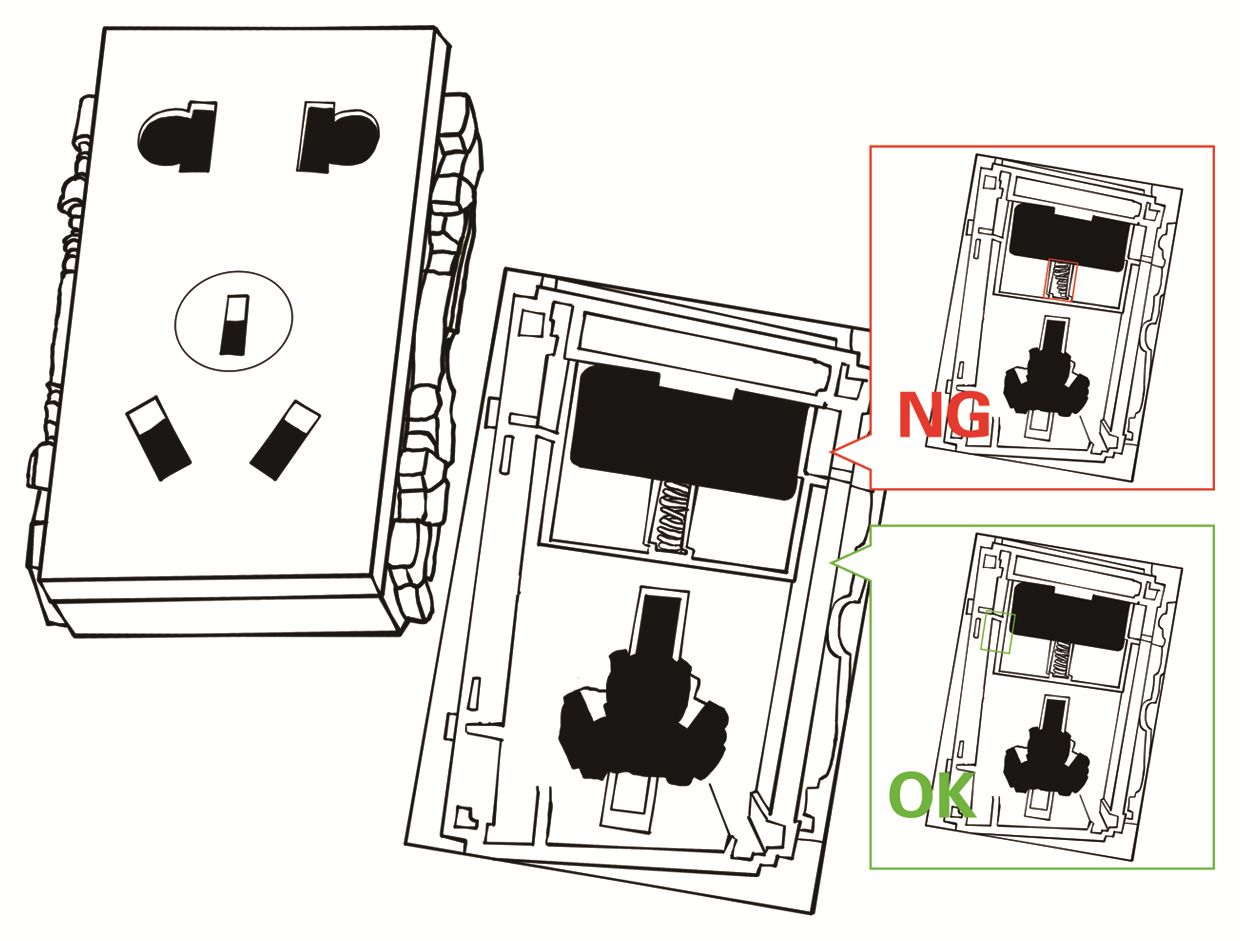 NG

OK