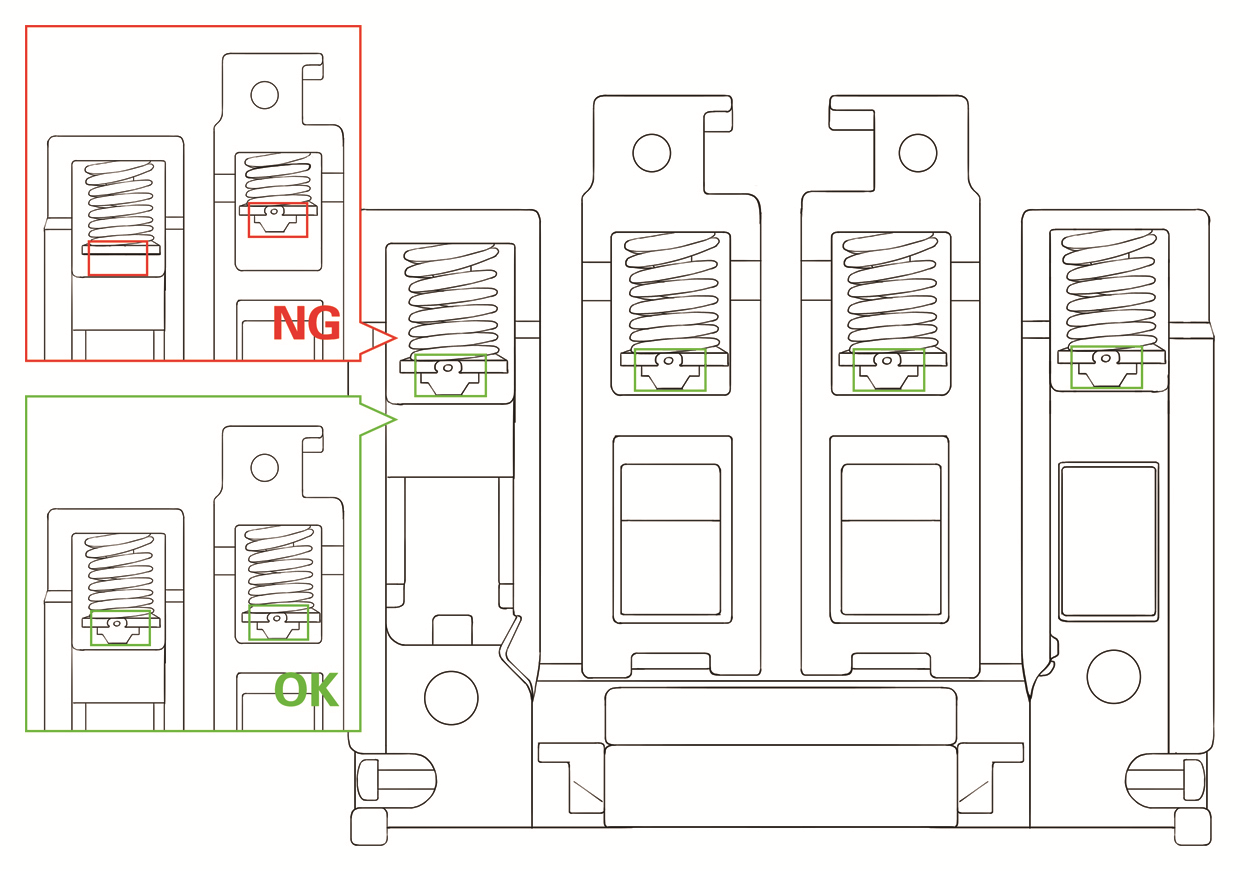 NG

OK