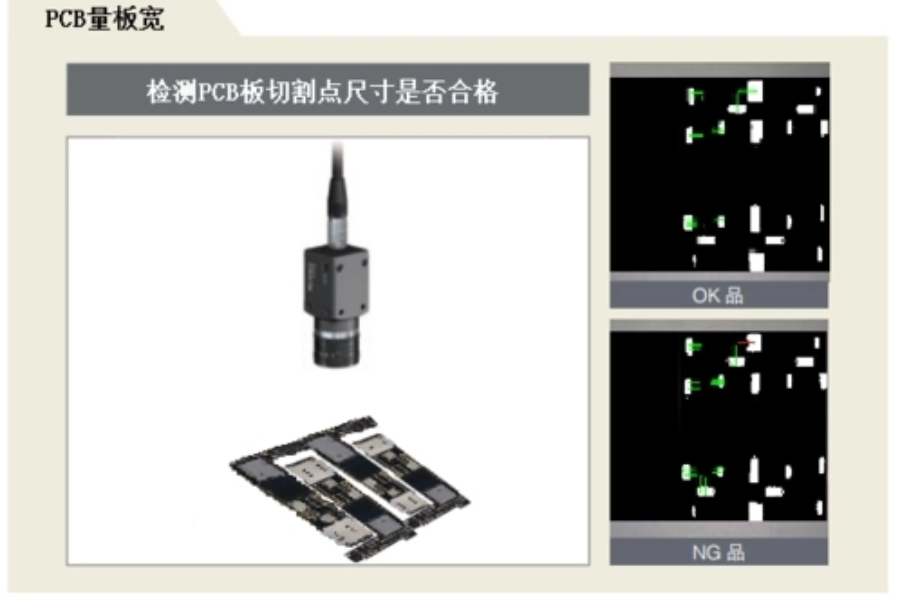 PCB量板宽

检测PCB板切割点尺寸是否合格

OK 品

NG 品